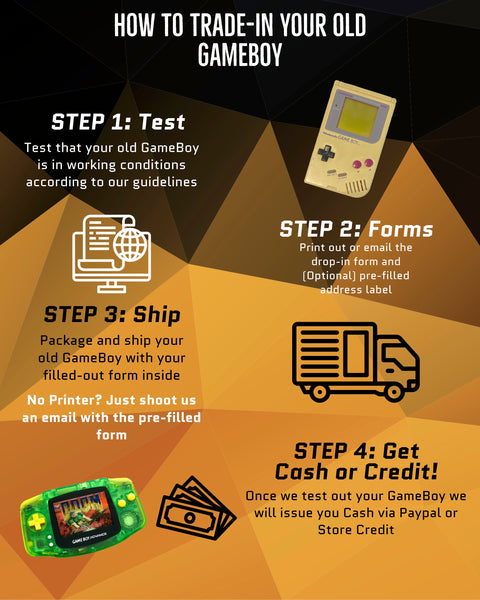 HOW TO TRADE-IN YOUR OLD GAMEBOY

STEP 1: Test

Test that your old GameBoy is in working conditions according to our guidelines

Nintendo GAME BOY

STEP 2: Forms

Print out or email the drop-in form and (Optional) pre-filled address label

STEP 3: Ship

Package and ship your old GameBoy with your filled-out form inside

No Printer? Just shoot us an email with the pre-filled form

STEP 4: Get Cash or Credit!

Once we test out your GameBoy we will issue you Cash via Paypal or Store Credit

DOOM

GAME BOY ADVANCE